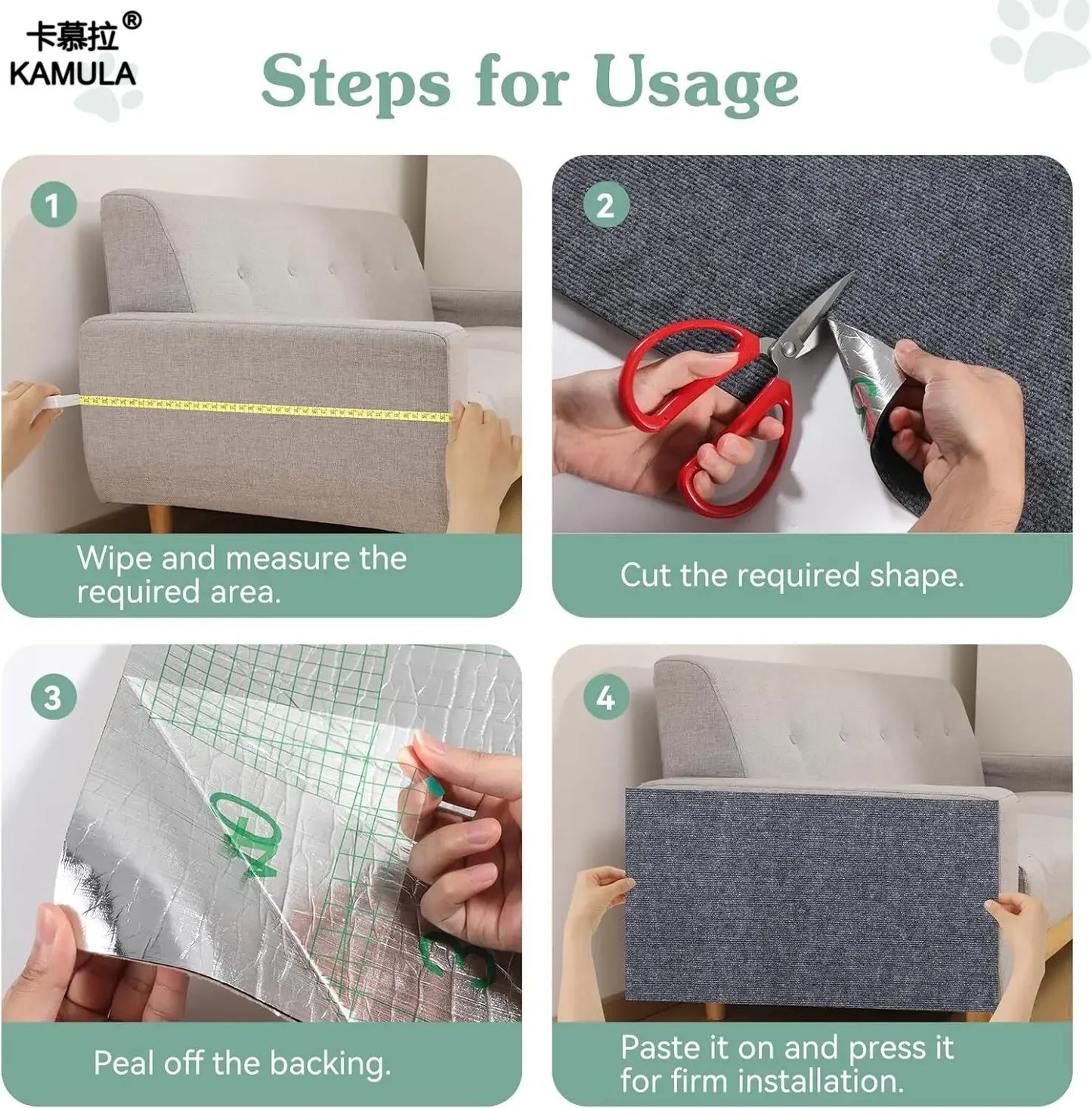 卡慕拉®
KAMULA

Steps for Usage

1

Wipe and measure the required area.

2

Cut the required shape.

3

Peal off the backing.

4

Paste it on and press it for firm installation.