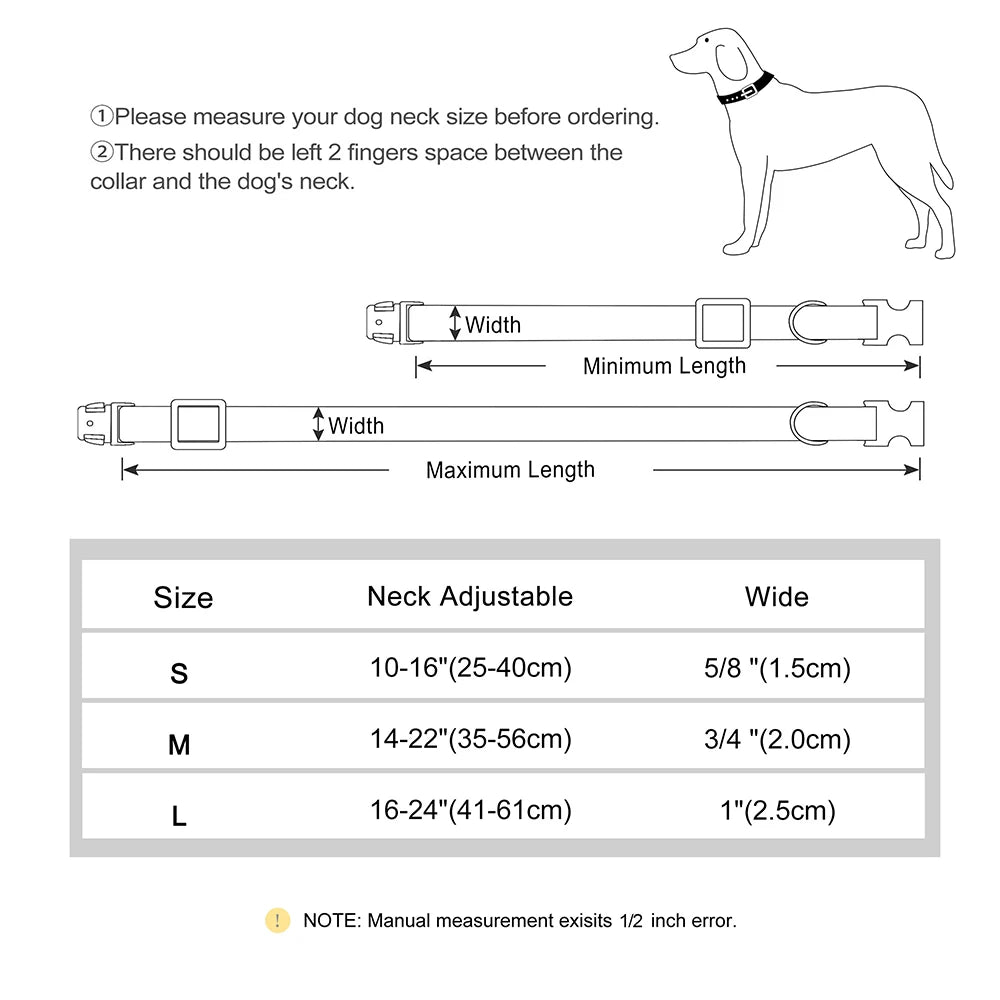 ①Please measure your dog neck size before ordering.
②There should be left 2 fingers space between the collar and the dog's neck.

Width
Minimum Length
Width
Maximum Length

| Size | Neck Adjustable | Wide |
|---|---|---|
| S | 10-16"(25-40cm) | 5/8 "(1.5cm) |
| M | 14-22"(35-56cm) | 3/4 "(2.0cm) |
| L | 16-24"(41-61cm) | 1"(2.5cm) |

! NOTE: Manual measurement exisits 1/2 inch error.