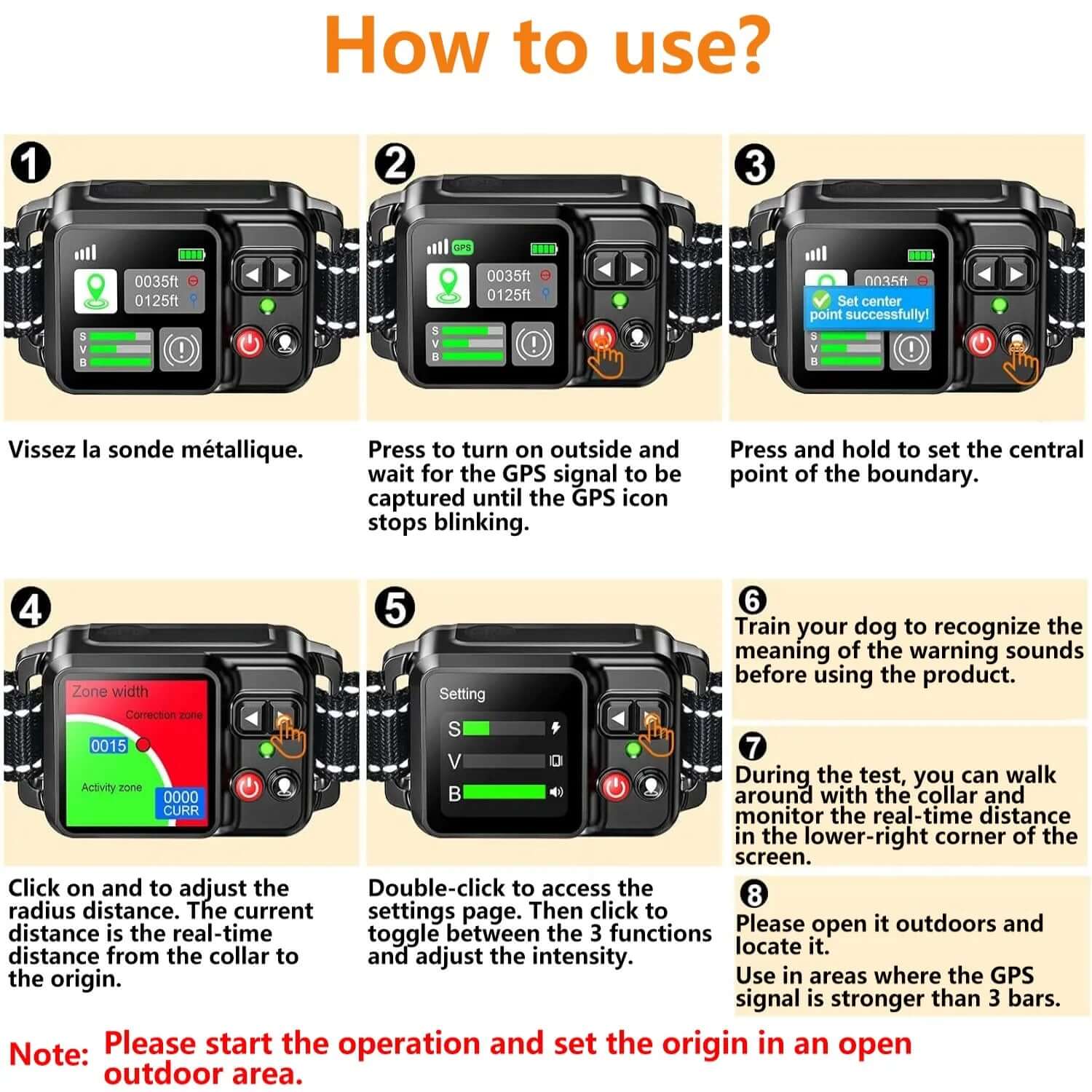 How to use?

1
0035ft
0125ft
S
V
B

Vissez la sonde métallique.

2
GPS
0035ft
0125ft
S
V
B

Press to turn on outside and wait for the GPS signal to be captured until the GPS icon stops blinking.

3
0035ft
Set center point successfully!
S
V
B

Press and hold to set the central point of the boundary.

4
Zone width
Correction zone
0015
Activity zone
0000
CURR

Click on and to adjust the radius distance. The current distance is the real-time distance from the collar to the origin.

5
Setting
S
V
B

Double-click to access the settings page. Then click to toggle between the 3 functions and adjust the intensity.

6
Train your dog to recognize the meaning of the warning sounds before using the product.

7
During the test, you can walk around with the collar and monitor the real-time distance in the lower-right corner of the screen.

8
Please open it outdoors and locate it.

Use in areas where the GPS signal is stronger than 3 bars.

Note: Please start the operation and set the origin in an open outdoor area.