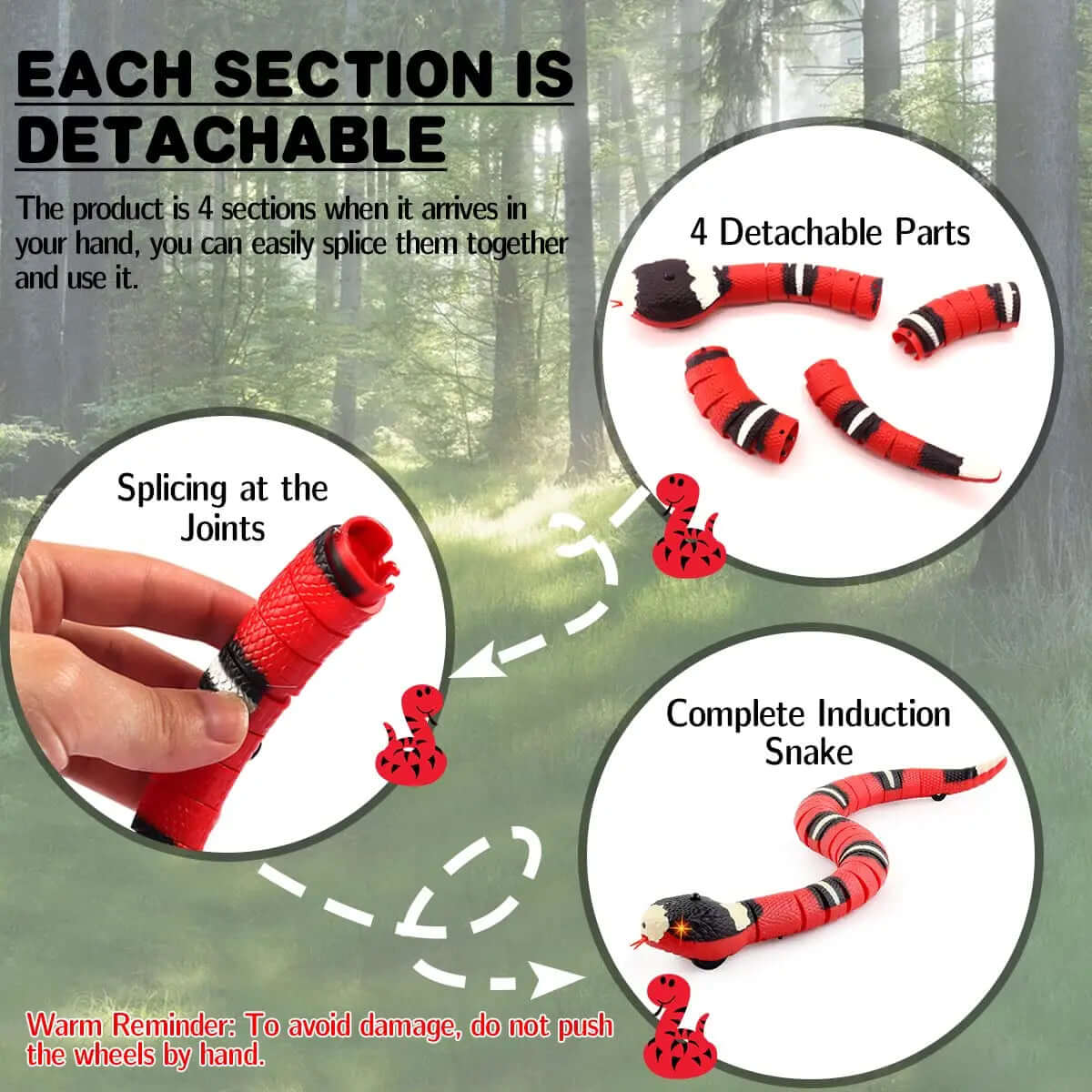 EACH SECTION IS DETACHABLE

The product is 4 sections when it arrives in your hand, you can easily splice them together and use it.

4 Detachable Parts

Splicing at the Joints

Complete Induction Snake

Warm Reminder: To avoid damage, do not push the wheels by hand.