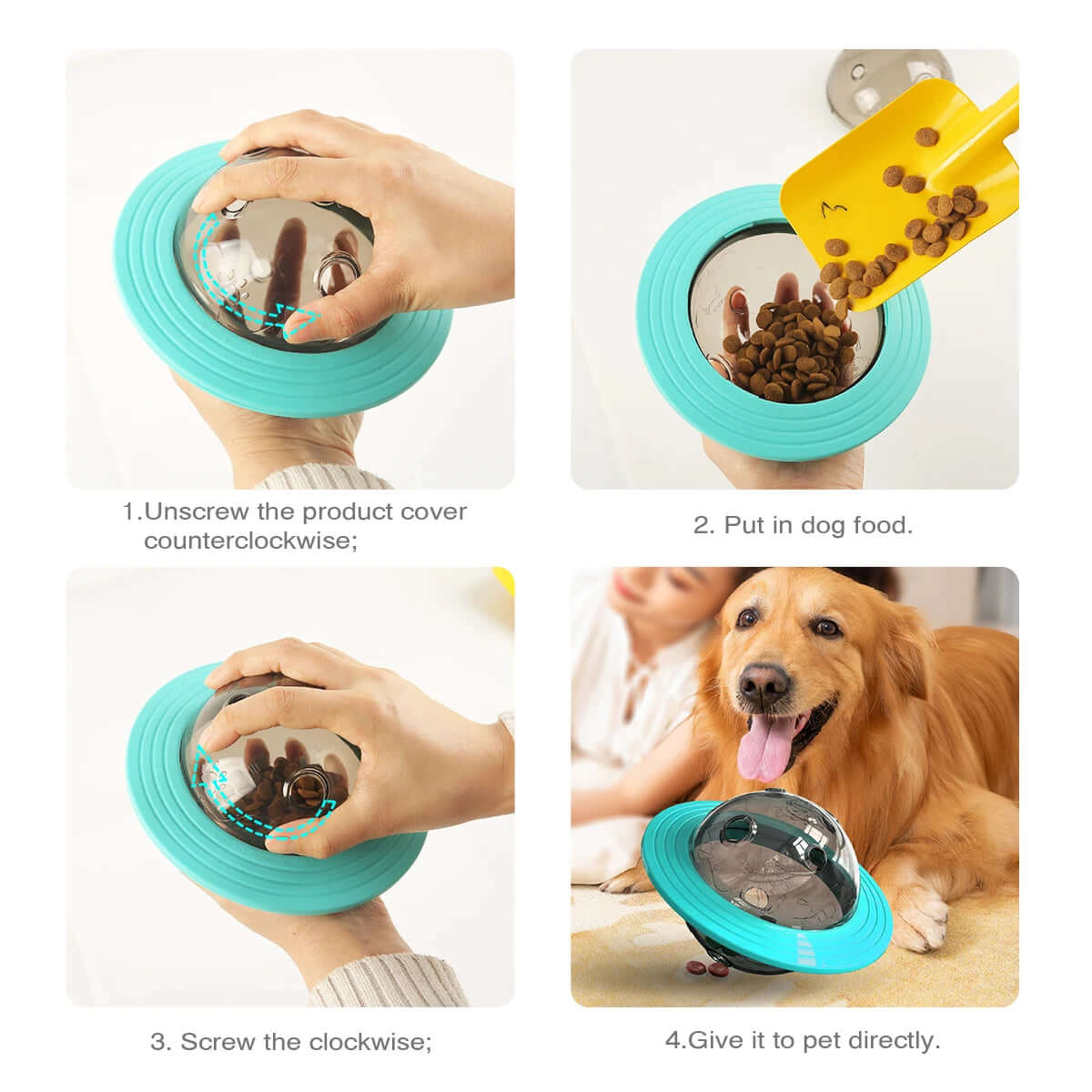 1.Unscrew the product cover counterclockwise;

2. Put in dog food.

3. Screw the clockwise;

4.Give it to pet directly.