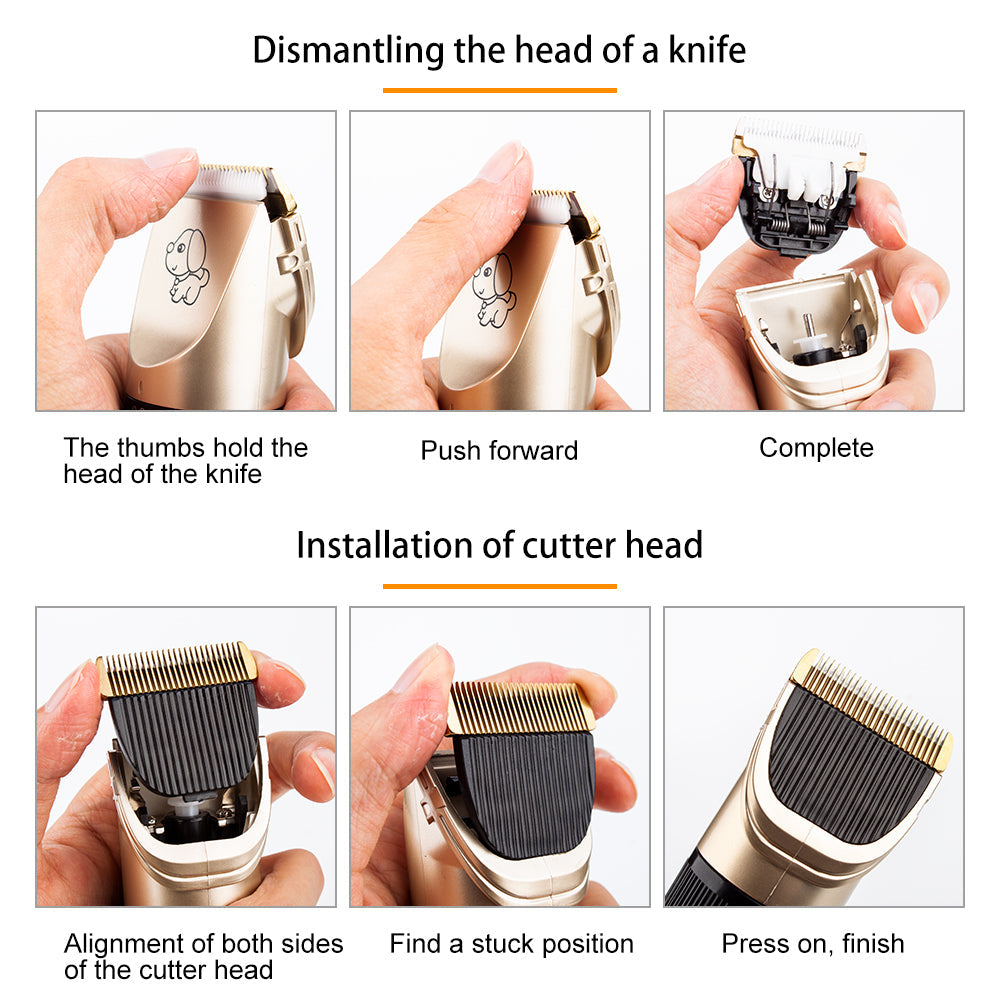 Dismantling the head of a knife

The thumbs hold the head of the knife

Push forward

Complete

Installation of cutter head

Alignment of both sides of the cutter head

Find a stuck position

Press on, finish